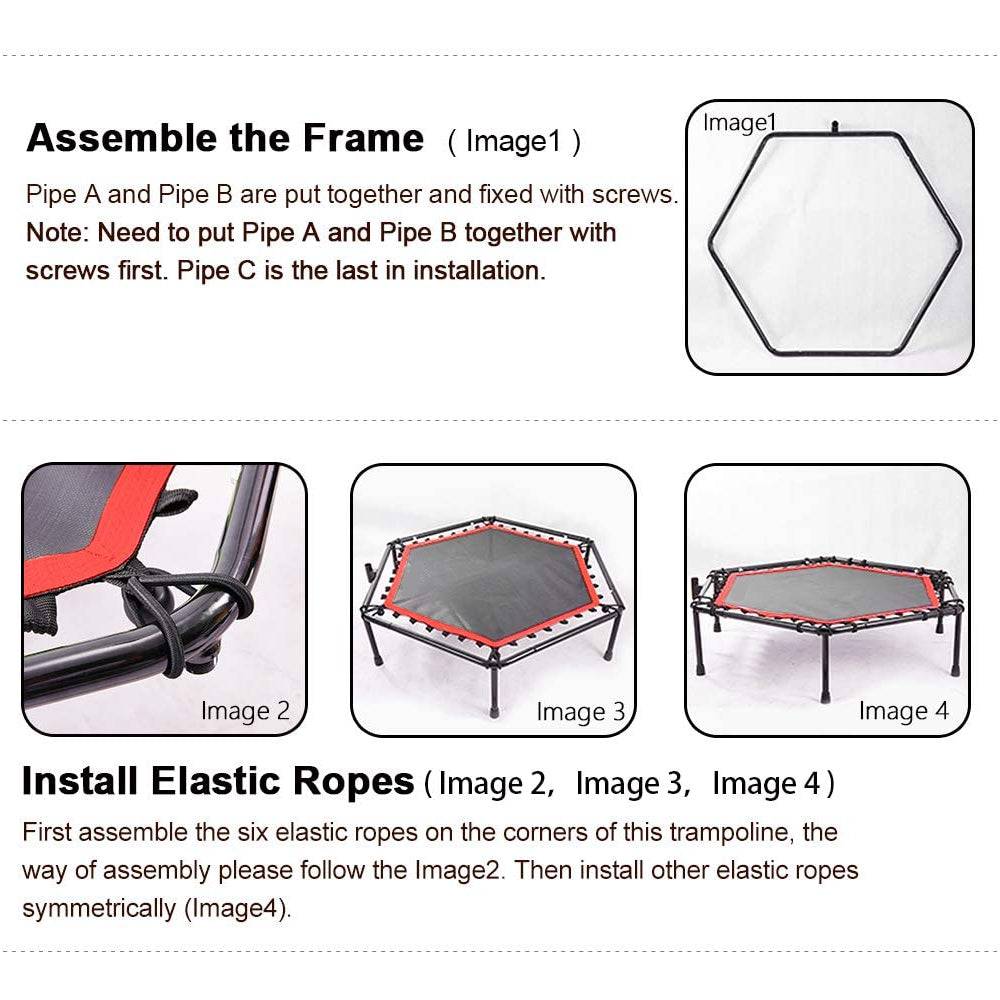 Assemble the Frame ( Image1 )

Pipe A and Pipe B are put together and fixed with screws.
Note: Need to put Pipe A and Pipe B together with screws first. Pipe C is the last in installation.

Image1

Image 2

Image 3

Image 4

Install Elastic Ropes ( Image 2, Image 3, Image 4 )

First assemble the six elastic ropes on the corners of this trampoline, the way of assembly please follow the Image2. Then install other elastic ropes symmetrically (Image4).